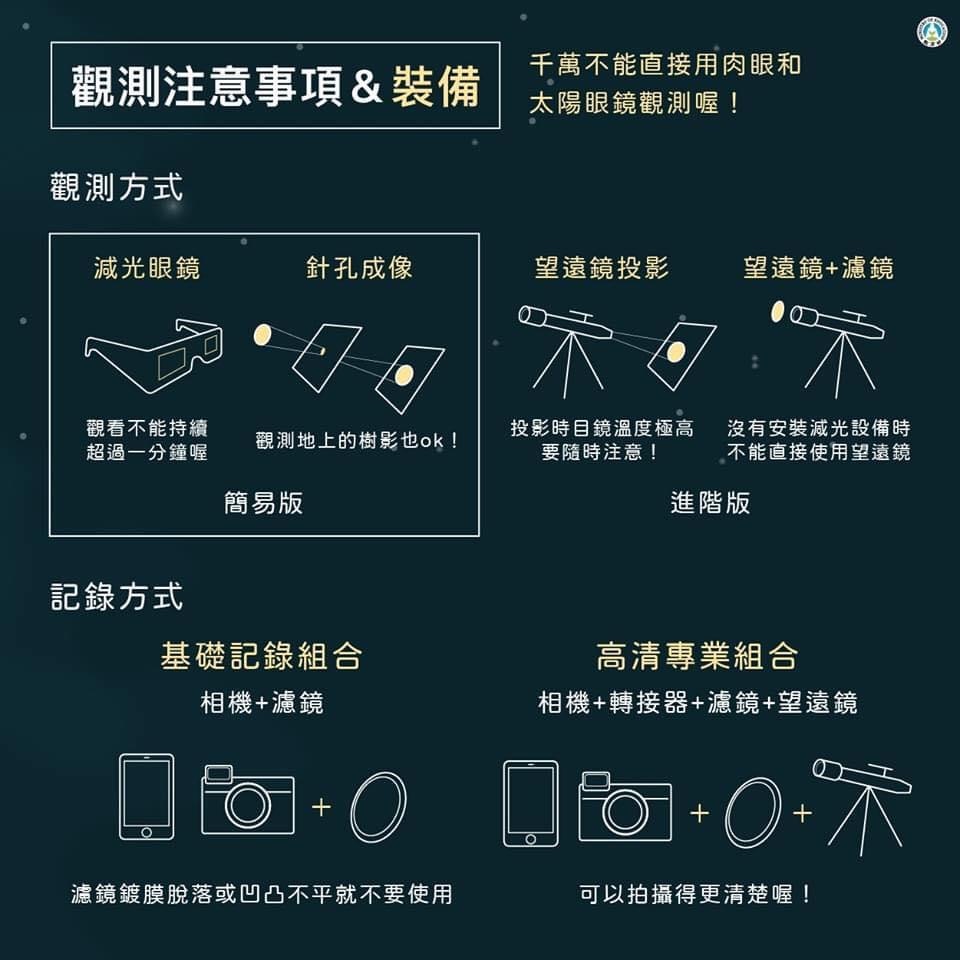 觀測注意事項＆裝備

千萬不能直接用肉眼和太陽眼鏡觀測喔！

觀測方式

減光眼鏡

觀看不能持續超過一分鐘喔

針孔成像

觀測地上的樹影也ok！

簡易版

望遠鏡投影

投影時目鏡溫度極高要隨時注意！

望遠鏡+濾鏡

沒有安裝減光設備時不能直接使用望遠鏡

進階版

記錄方式

基礎記錄組合

相機+濾鏡

+

濾鏡鍍膜脫落或凹凸不平就不要使用

高清專業組合

相機+轉接器+濾鏡+望遠鏡

+ +

可以拍攝得更清楚喔！